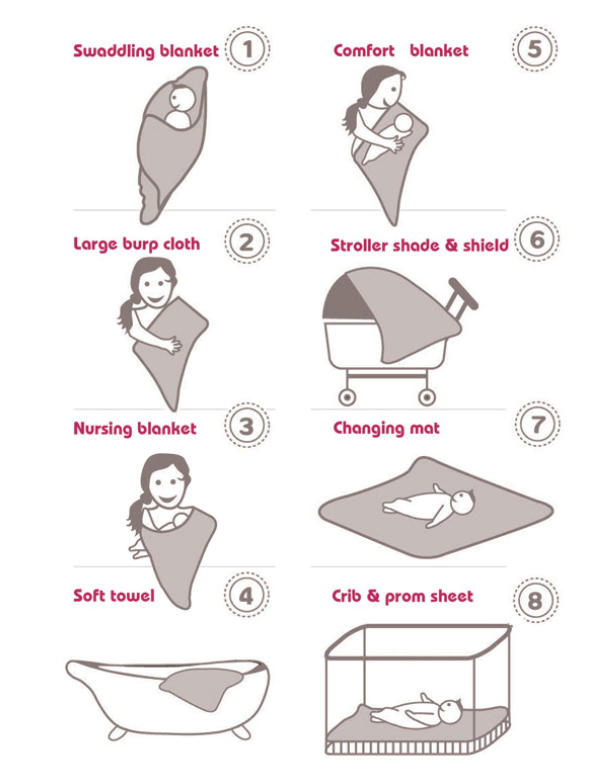 Swaddling blanket 1

Large burp cloth 2

Nursing blanket 3

Soft towel 4

Comfort blanket 5

Stroller shade & shield 6

Changing mat 7

Crib & prom sheet 8